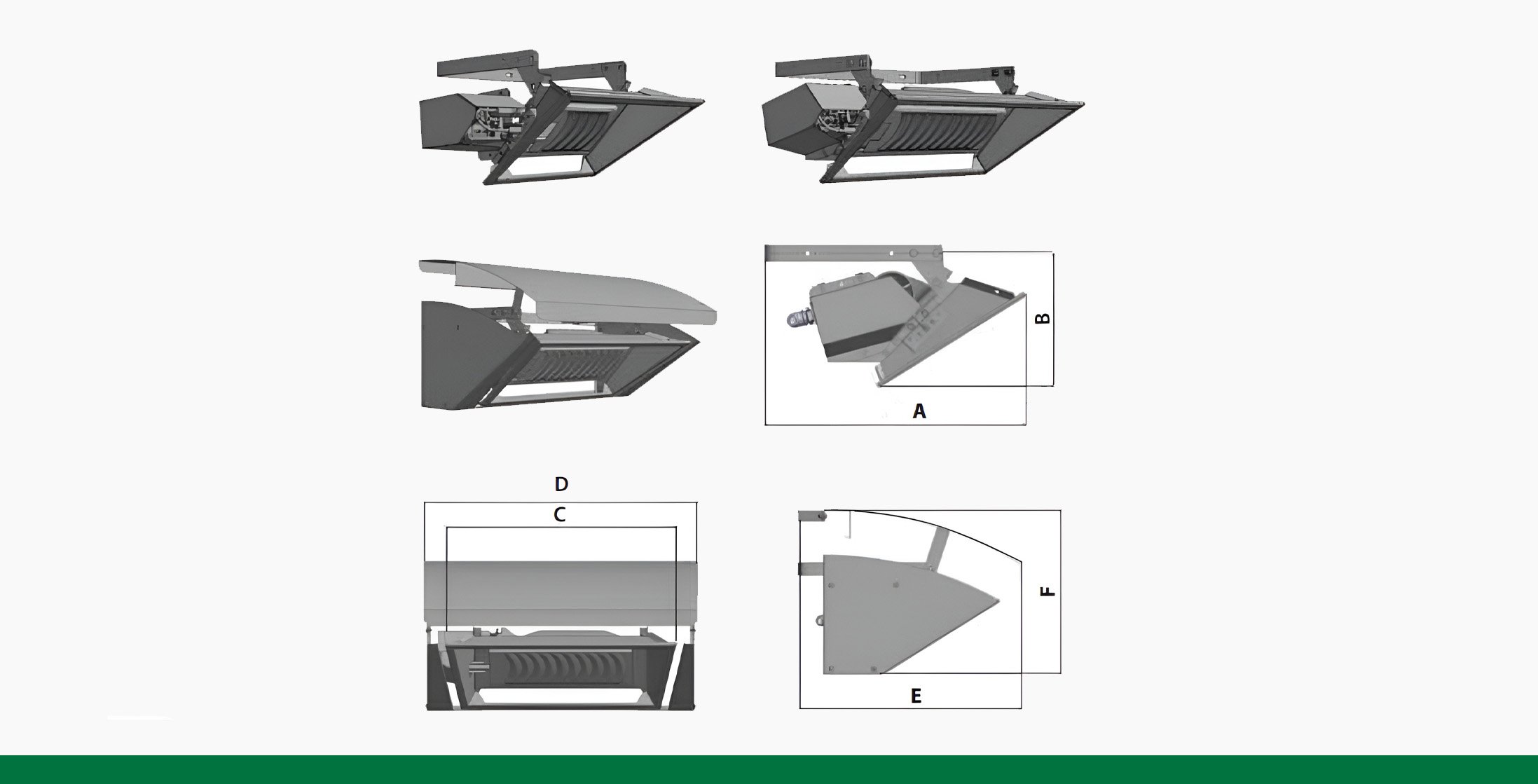 B
A
D
C
F
E